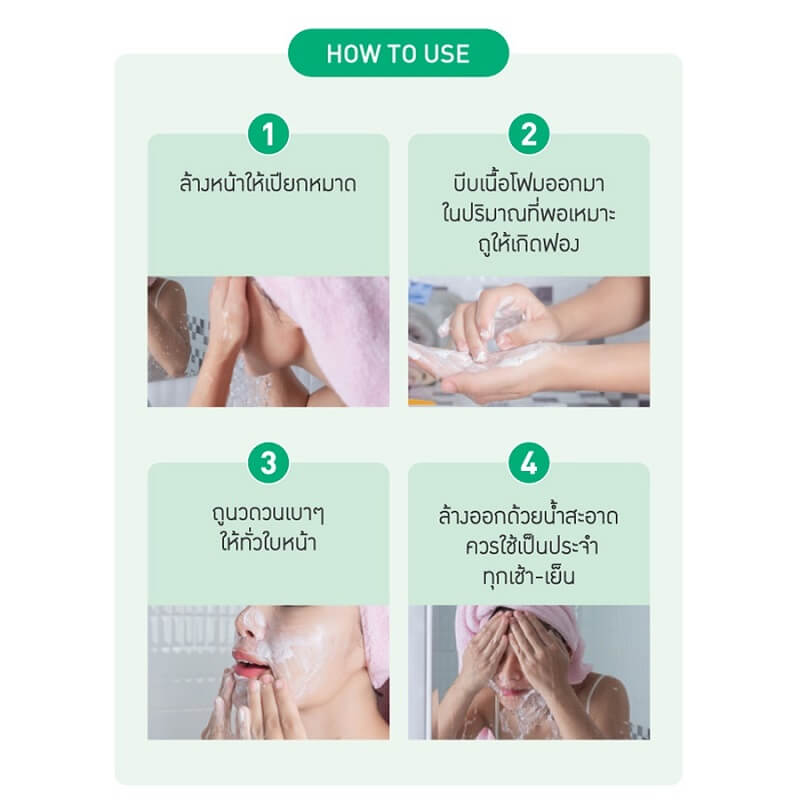 HOW TO USE

1

ล้างหน้าให้เปียกหมาด

2

บีบเนื้อโฟมออกมา ในปริมาณที่พอเหมาะ ถูให้เกิดฟอง

3

ถูนวดวนเบาๆ ให้ทั่วใบหน้า

4

ล้างออกด้วยน้ำสะอาด ควรใช้เป็นประจำ ทุกเช้า-เย็น