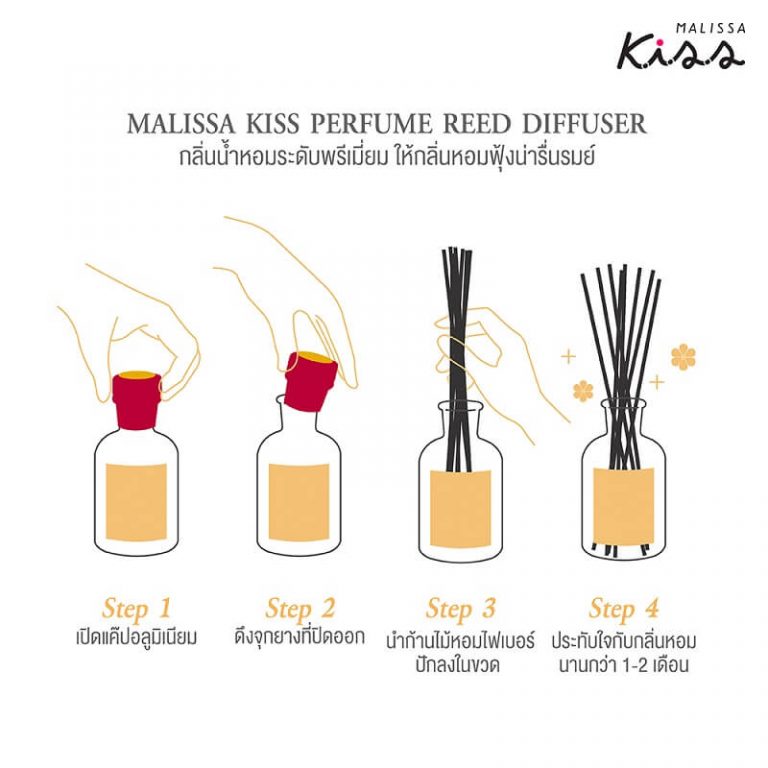 MALISSA
Kiss

MALISSA KISS PERFUME REED DIFFUSER
กลิ่นน้ำหอมระดับพรีเมี่ยม ให้กลิ่นหอมฟุ้งน่ารื่นรมย์

Step 1
เปิดแค๊ปอลูมิเนียม

Step 2
ดึงจุกยางที่ปิดออก

Step 3
นำก้านไม้หอมไฟเบอร์ ปักลงในขวด

Step 4
ประทับใจกับกลิ่นหอม นานกว่า 1-2 เดือน