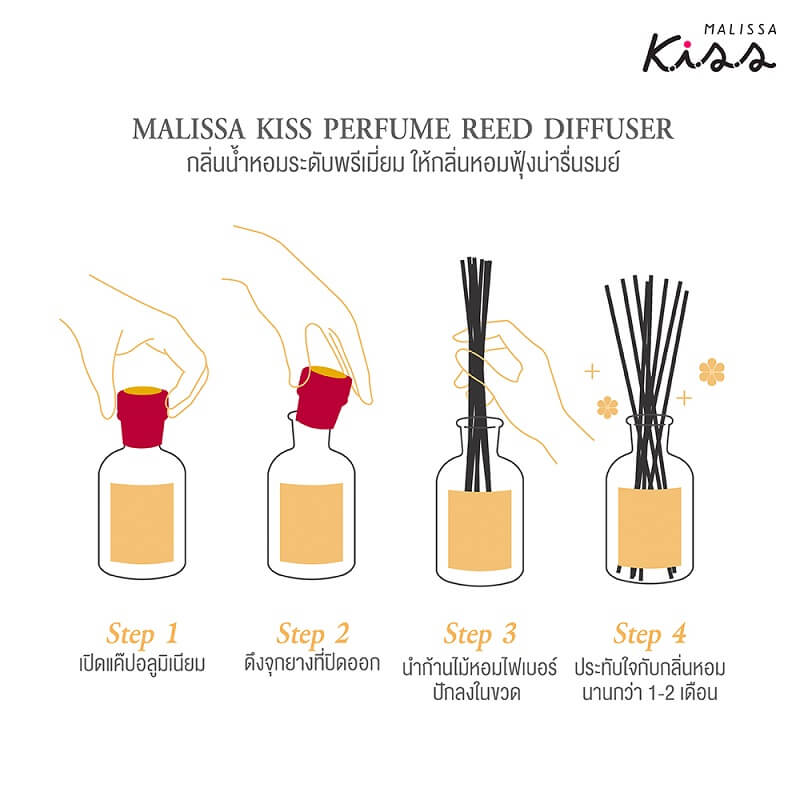 MALISSA
Kiss

MALISSA KISS PERFUME REED DIFFUSER
กลิ่นน้ำหอมระดับพรีเมี่ยม ให้กลิ่นหอมฟุ้งน่ารื่นรมย์

Step 1
เปิดแค๊ปอลูมิเนียม

Step 2
ดึงจุกยางที่ปิดออก

Step 3
นำก้านไม้หอมไฟเบอร์ ปักลงในขวด

Step 4
ประทับใจกับกลิ่นหอม นานกว่า 1-2 เดือน