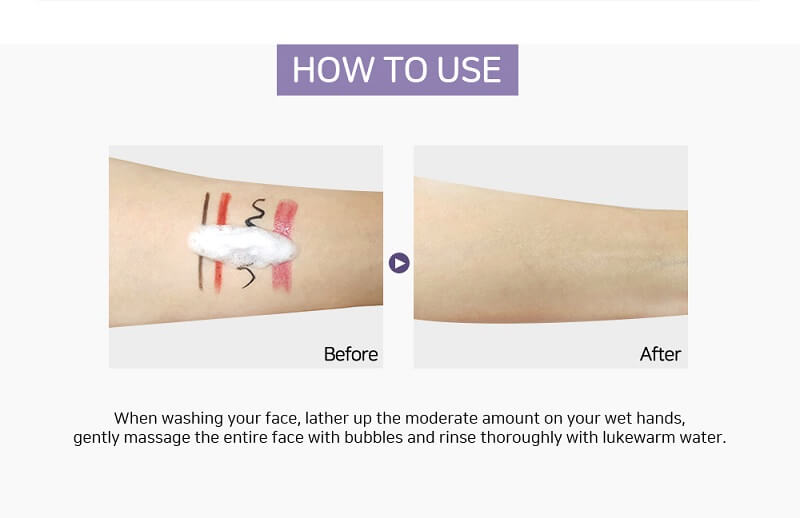 HOW TO USE

Before

After

When washing your face, lather up the moderate amount on your wet hands, gently massage the entire face with bubbles and rinse thoroughly with lukewarm water.